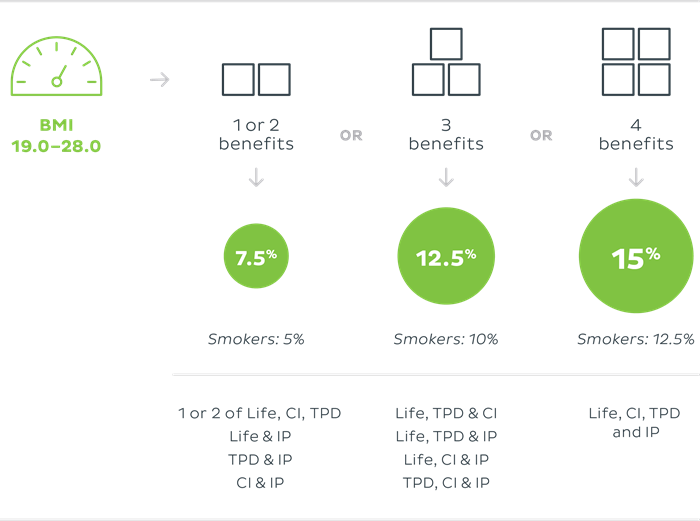 BMI
19.0–28.0

1 or 2 benefits

OR

3 benefits

OR

4 benefits

7.5%

12.5%

15%

Smokers: 5%

Smokers: 10%

Smokers: 12.5%

1 or 2 of Life, CI, TPD
Life & IP
TPD & IP
CI & IP

Life, TPD & CI
Life, TPD & IP
Life, CI & IP
TPD, CI & IP

Life, CI, TPD and IP