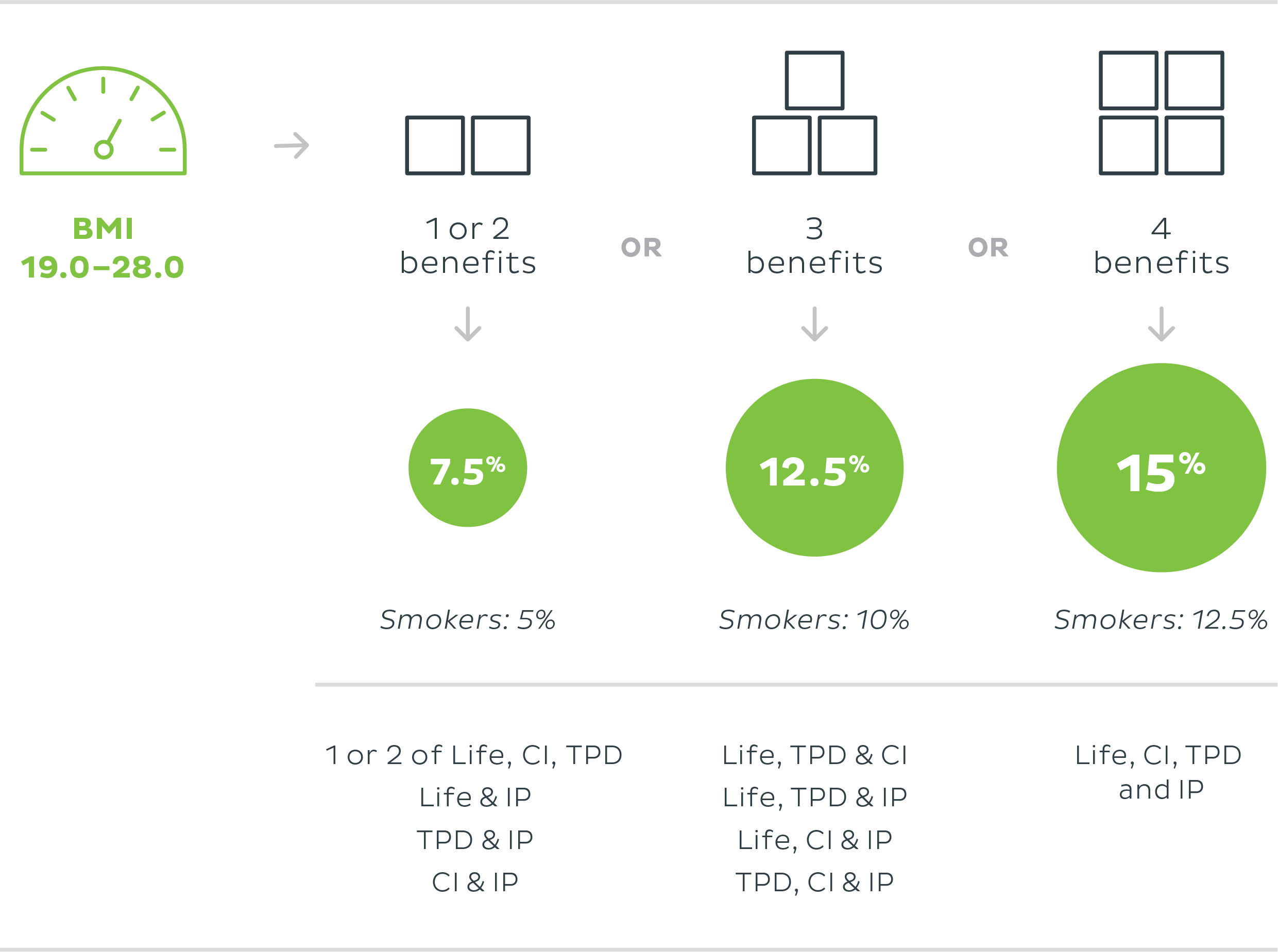 BMI
19.0–28.0

1 or 2
benefits

OR

3
benefits

OR

4
benefits

7.5%

12.5%

15%

Smokers: 5%

Smokers: 10%

Smokers: 12.5%

1 or 2 of Life, CI, TPD
Life & IP
TPD & IP
CI & IP

Life, TPD & CI
Life, TPD & IP
Life, CI & IP
TPD, CI & IP

Life, CI, TPD and IP